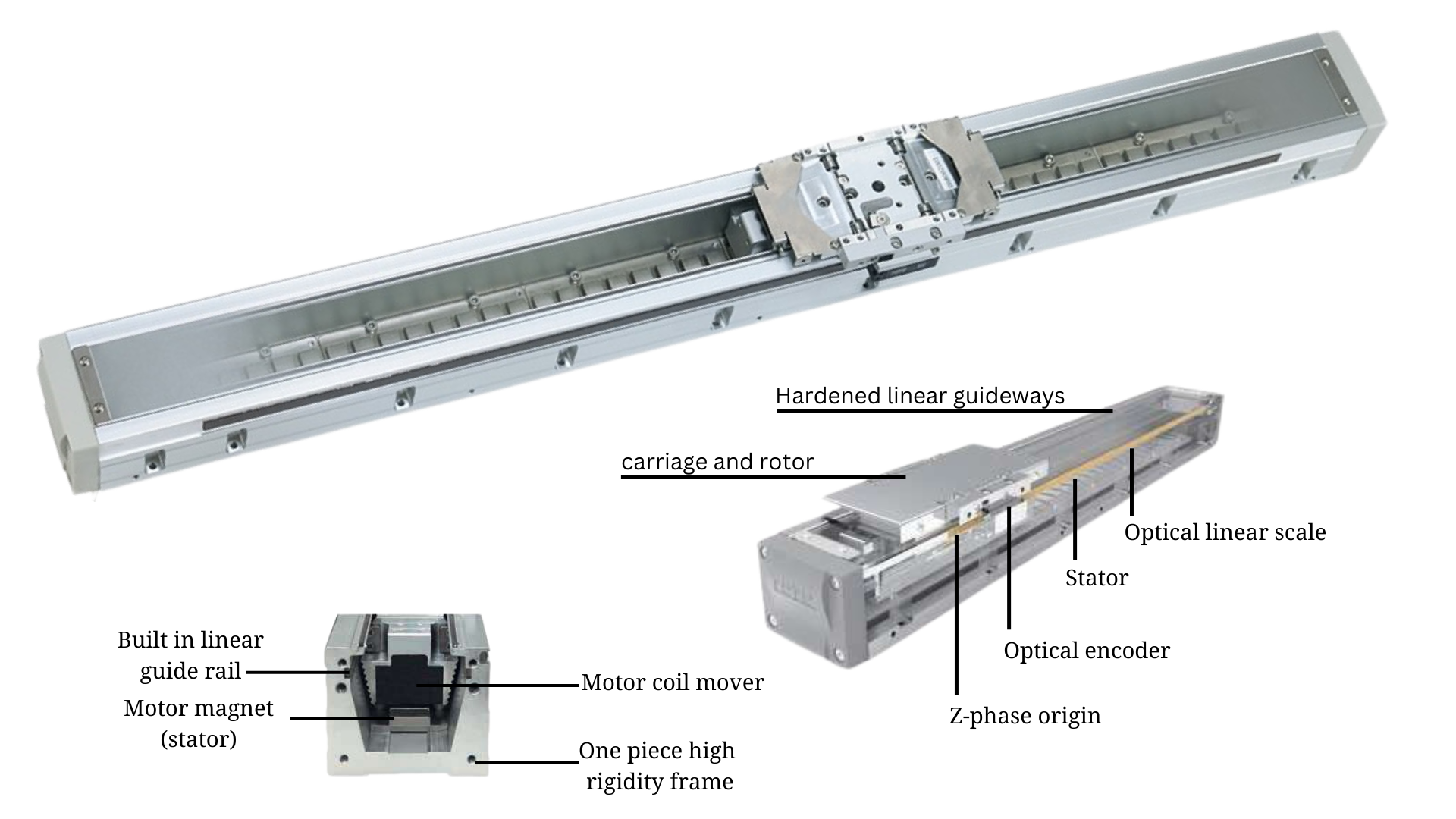 Hardened linear guideways

carriage and rotor

Optical linear scale

Stator

Optical encoder

Z-phase origin

Built in linear guide rail

Motor magnet (stator)

Motor coil mover

One piece high rigidity frame